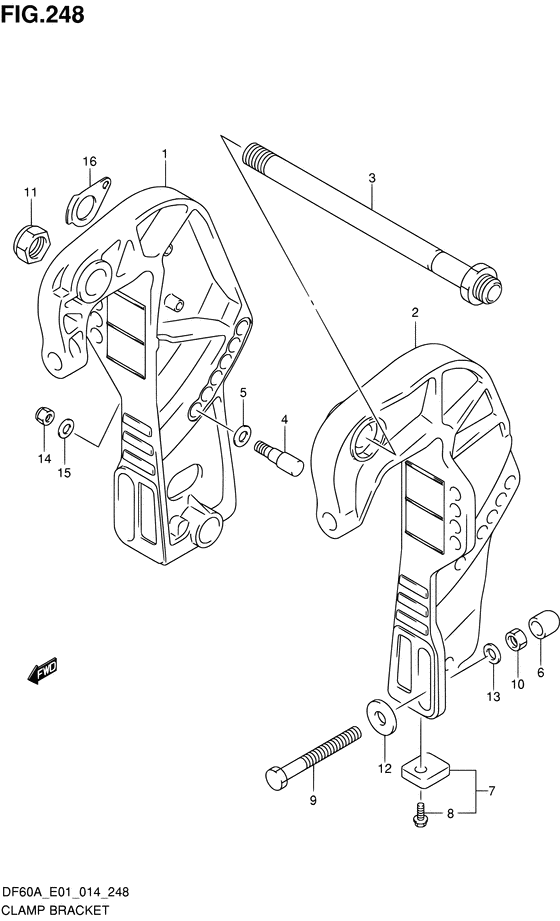 FIG.248

16
1
11
3
2
5
4
14
15
FWD
13
10
6
12
9
7
8

DF60A_E01_014_248
CLAMP BRACKET