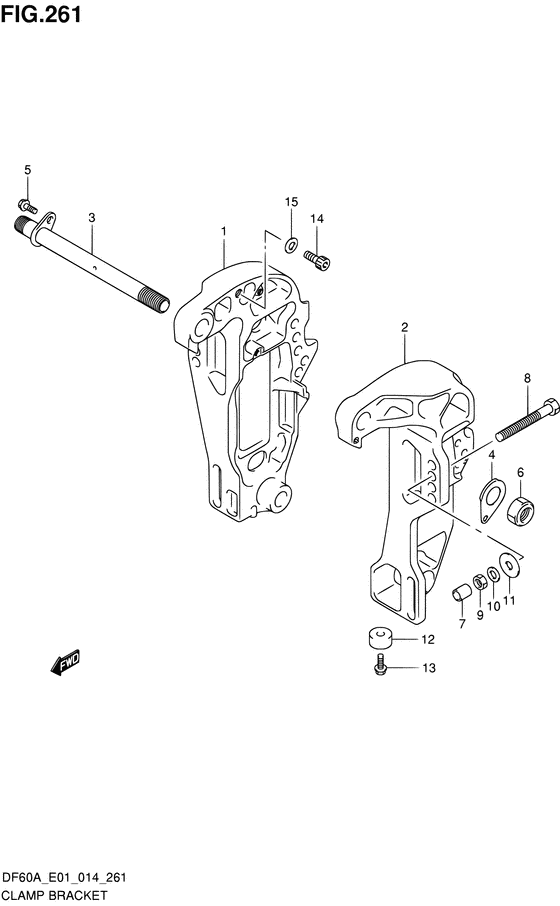 FIG.261

5
3
1
15
14
2
8
4
6
7
9
10
11
12
13
FWD

DF60A_E01_014_261
CLAMP BRACKET