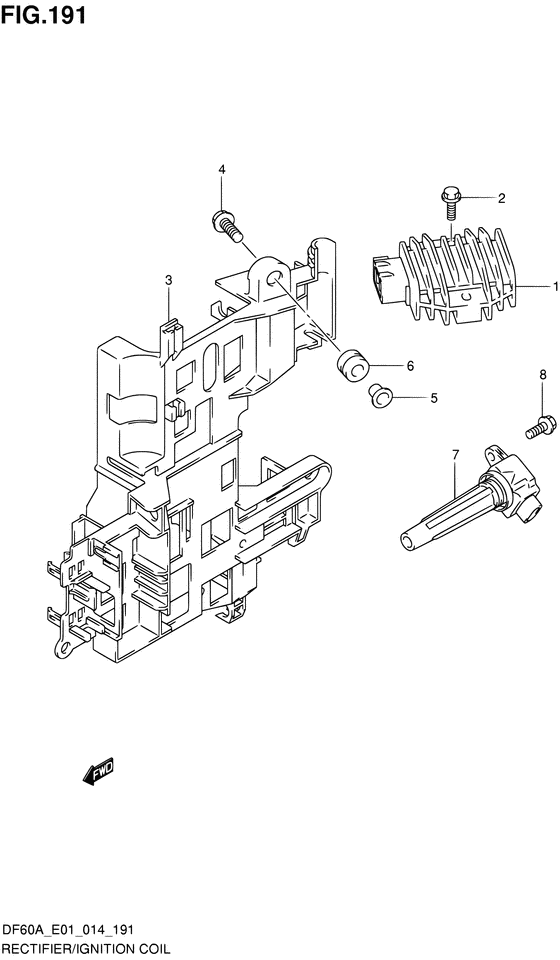 FIG.191

4

2

3

1

6

5

8

7

FWD

DF60A_E01_014_191
RECTIFIER/IGNITION COIL