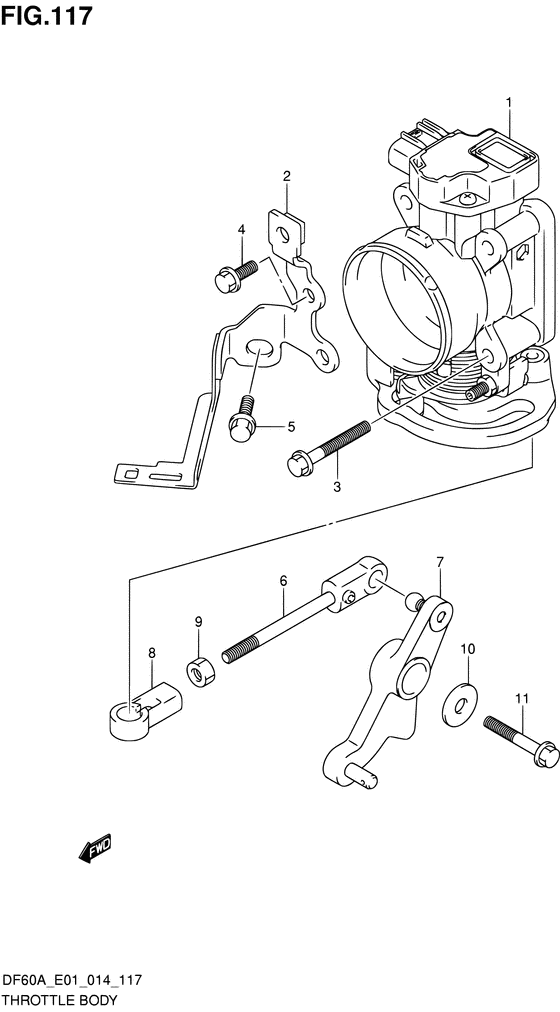 FIG.117

1
2
4
5
3
6
7
9
8
10
11

FWD

DF60A_E01_014_117
THROTTLE BODY