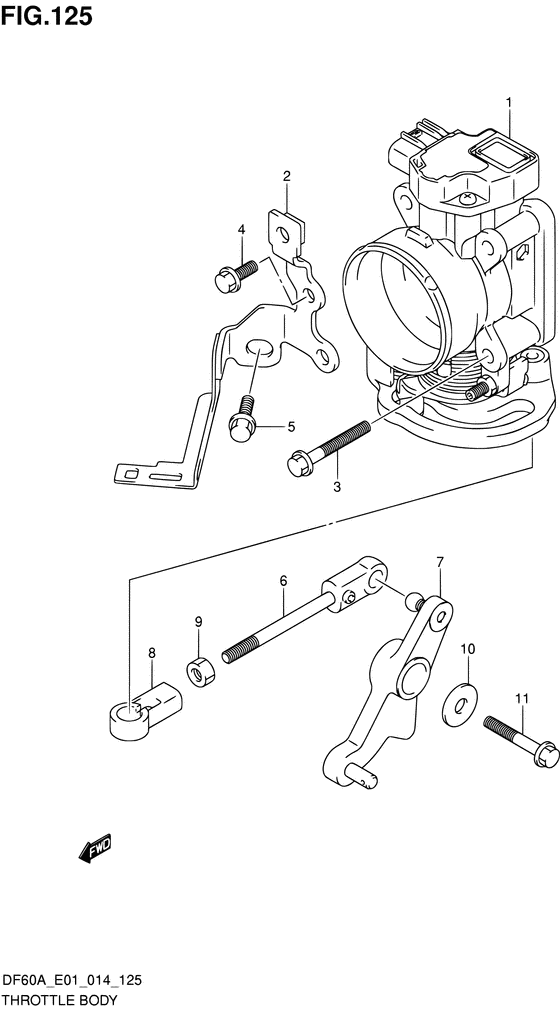 FIG.125

1
2
4
5
3
6
7
9
8
10
11

FWD

DF60A_E01_014_125
THROTTLE BODY