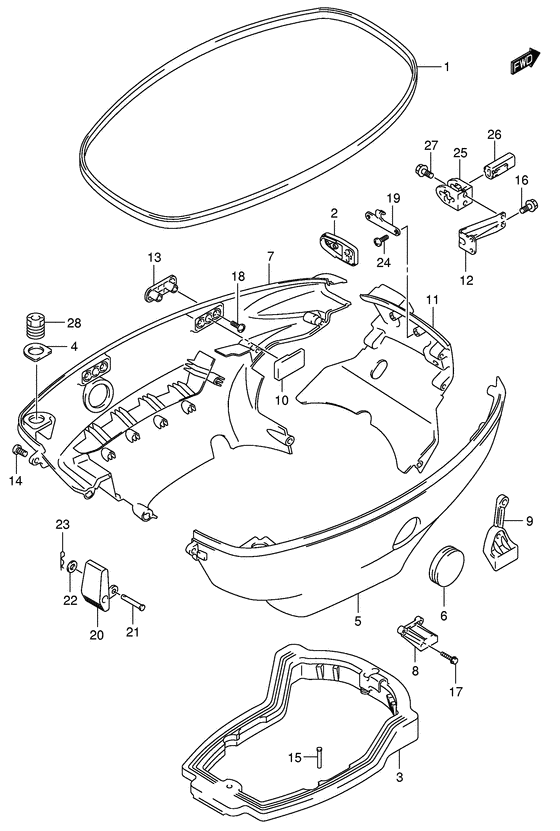 1
FWD
27
26
25
16
19
2
24
12
13
7
18
11
28
4
10
14
9
23
22
20
21
5
6
8
17
15
3