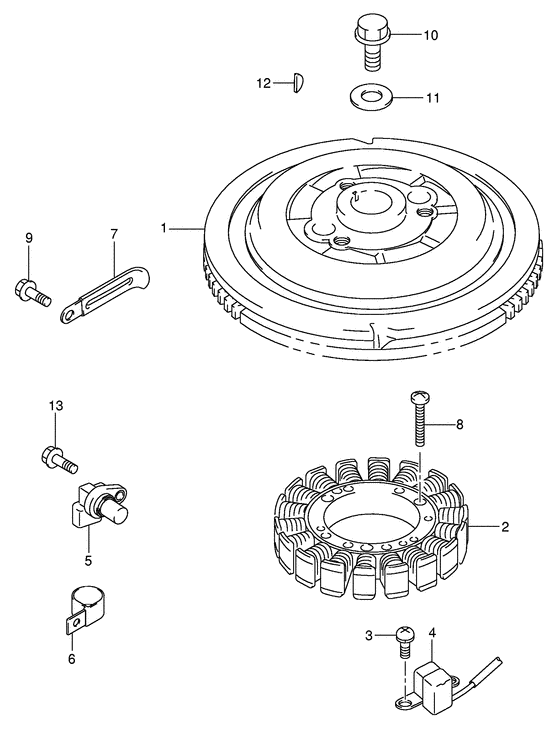 10
12
11
1
9
7
13
8
2
5
6
3
4