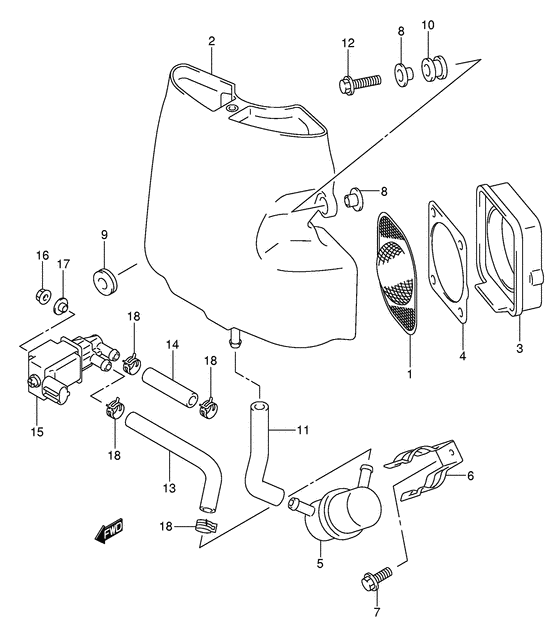 2
12
8
10
8
9
16
17
18
14
18
1
4
3
15
18
11
13
6
18
FWD
5
7