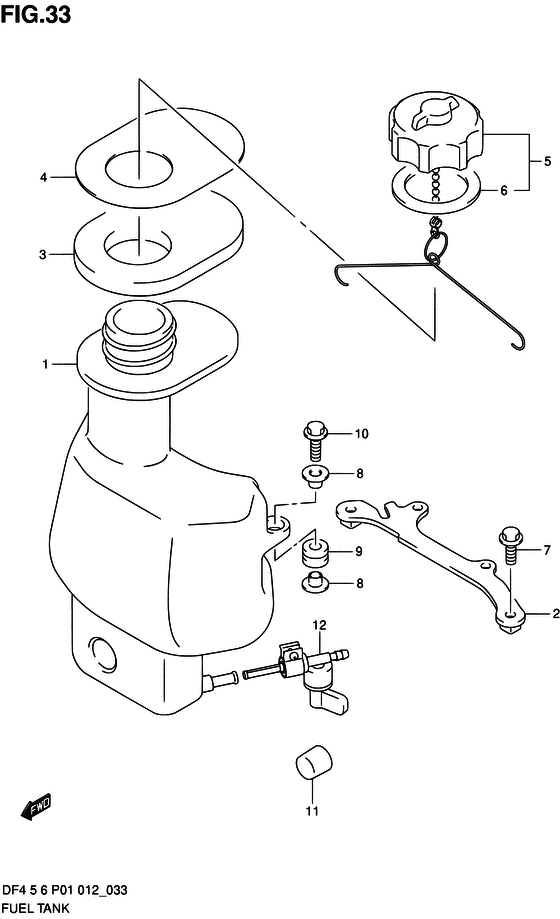 FIG.33

4
3
1
5
6
10
8
9
8
7
2
12
11

FWD

DF4 5 6 P01 012_033
FUEL TANK