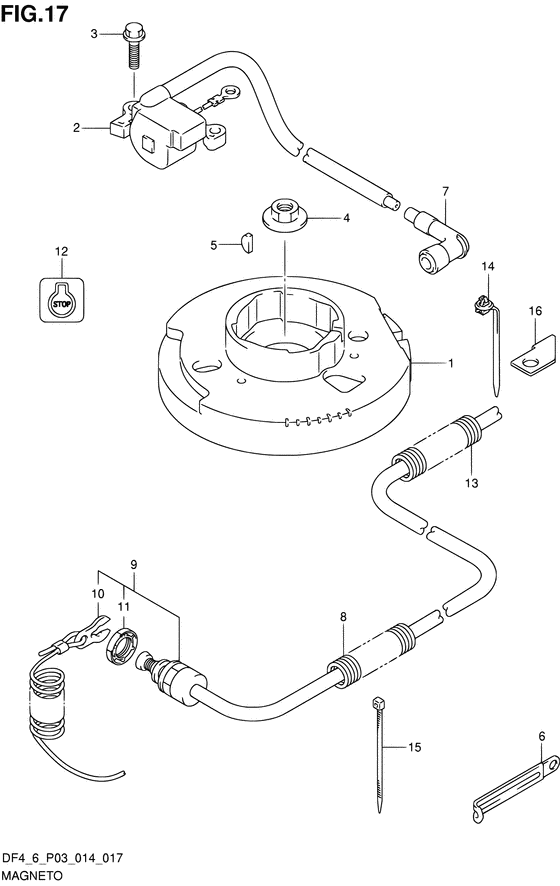 FIG.17

3
2
7
4
5
12
STOP
14
16
1
13
9
10
11
8
15
6

DF4_6_P03_014_017
MAGNETO