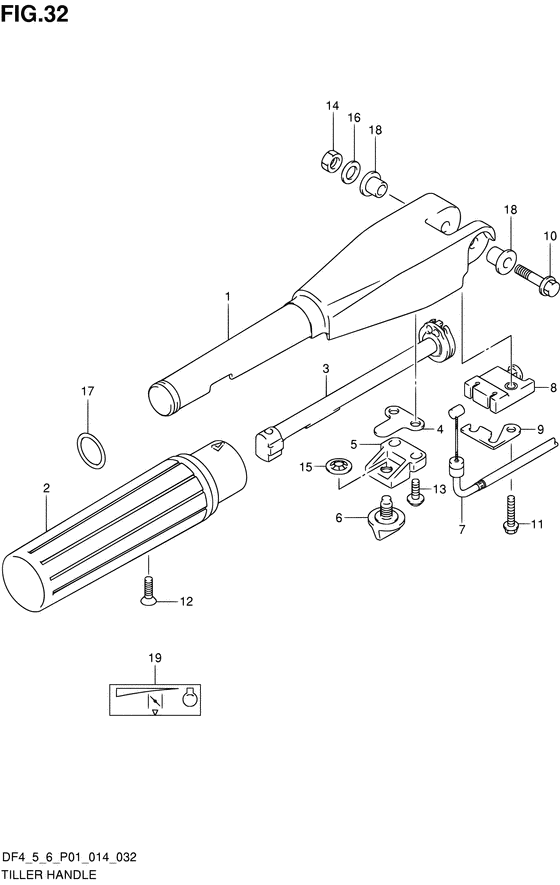 FIG.32

14
16
18
18
10
1
3
8
17
4
9
5
15
13
2
6
7
11
12

19

DF4_5_6_P01_014_032
TILLER HANDLE