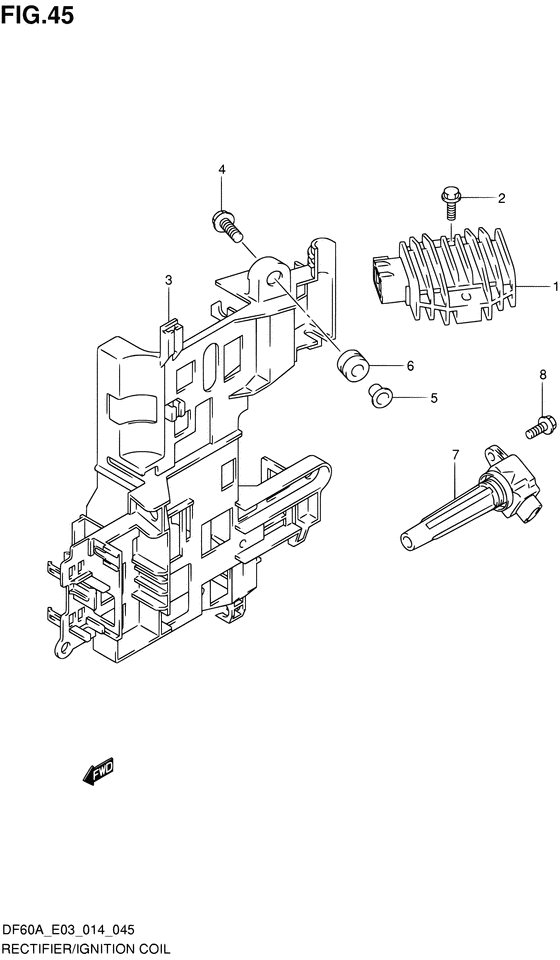 FIG.45

4

2

3

1

6

8

5

7

FWD

DF60A_E03_014_045
RECTIFIER/IGNITION COIL