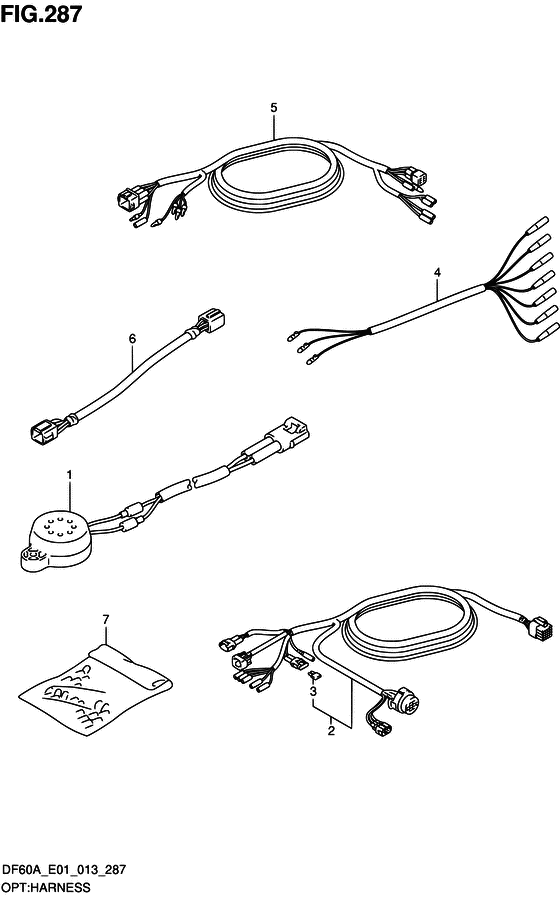 FIG.287

5

4

6

1

7

3

2

DF60A_E01_013_287
OPT:HARNESS