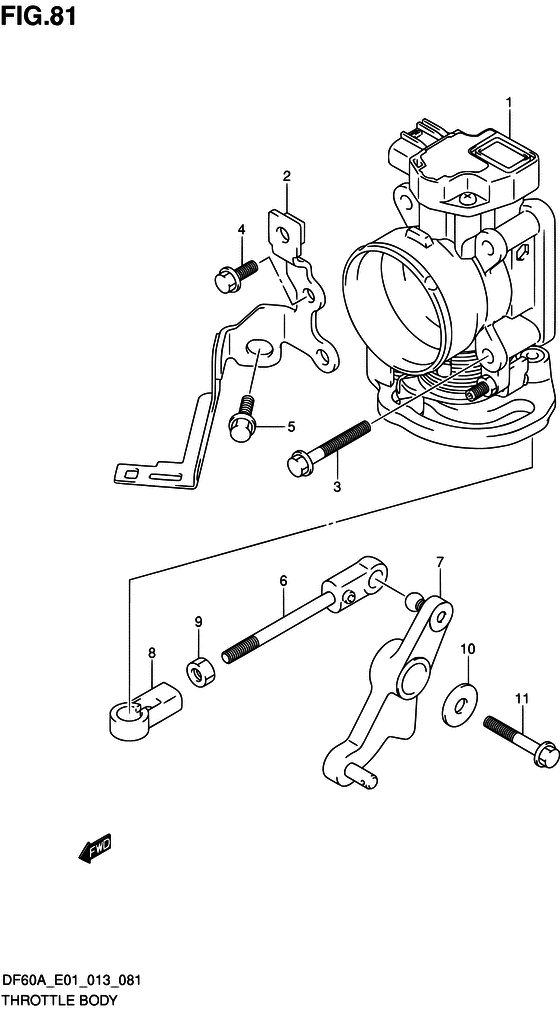 FIG.81

1
2
4
5
3
6
7
9
8
10
11
FWD

DF60A_E01_013_081
THROTTLE BODY