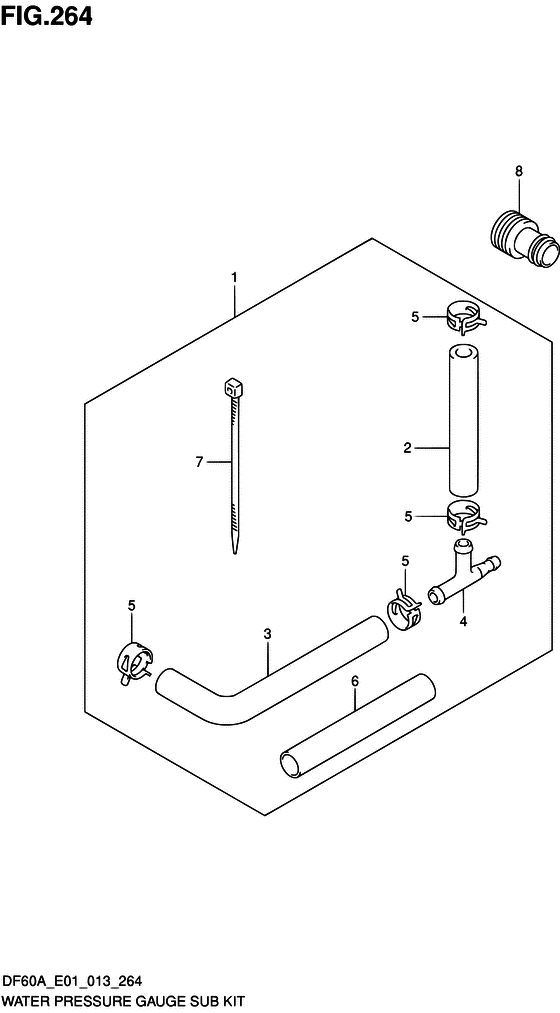 FIG.264

8

1

5

7

2

5

5

4

5

3

6

DF60A_E01_013_264
WATER PRESSURE GAUGE SUB KIT