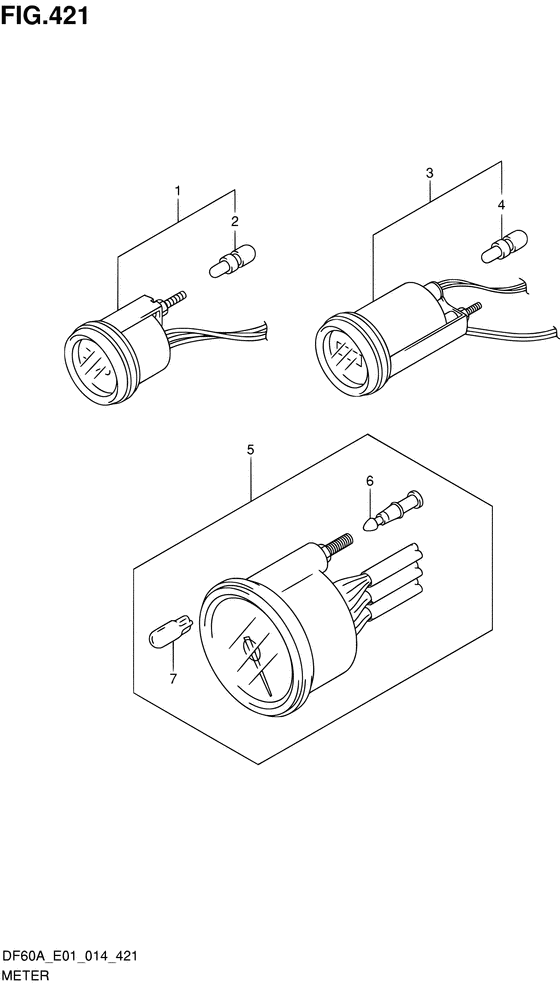 FIG.421

1
2
3
4
5
6
7

DF60A_E01_014_421
METER