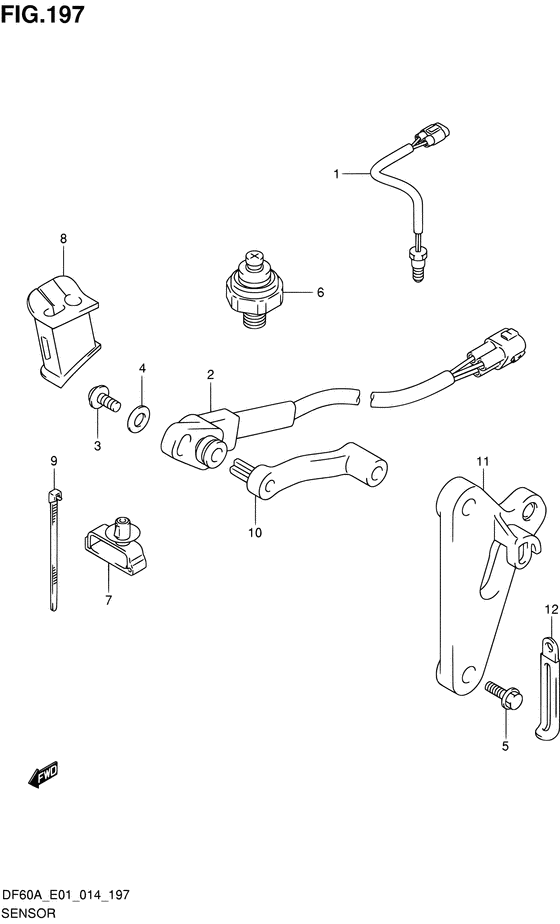 FIG.197

1
8
6
4
2
3
9
10
11
7
12
5
FWD

DF60A_E01_014_197
SENSOR