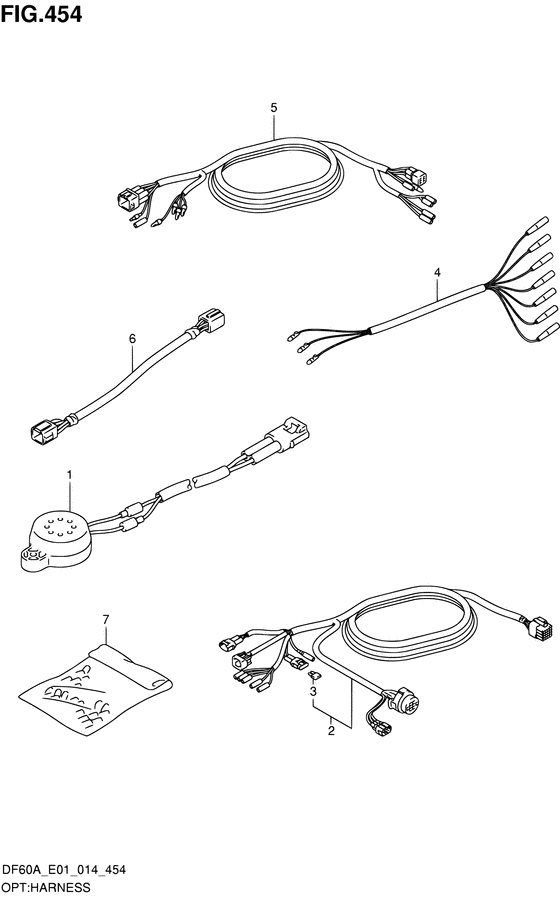 FIG.454

5

4

6

1

7

3

2

DF60A_E01_014_454
OPT:HARNESS