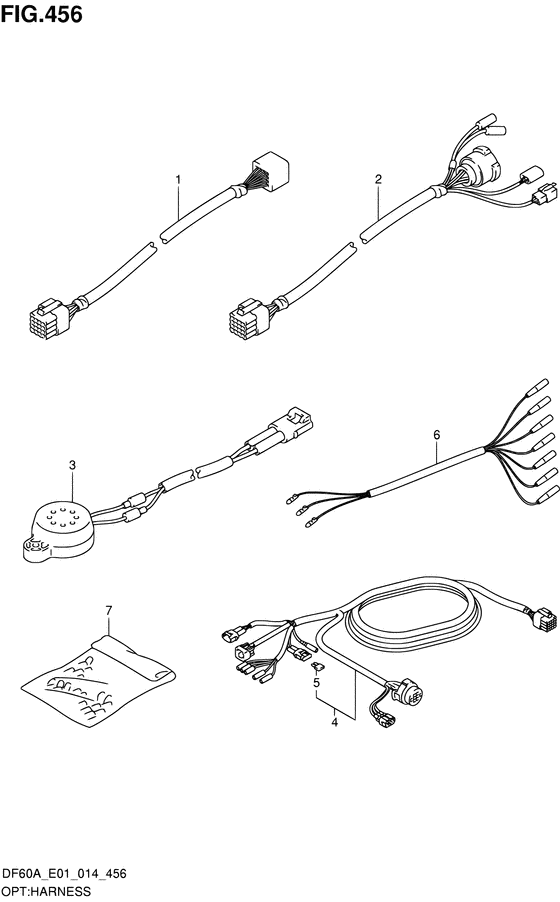 FIG.456

1
2
3
6
7
5
4

DF60A_E01_014_456
OPT:HARNESS