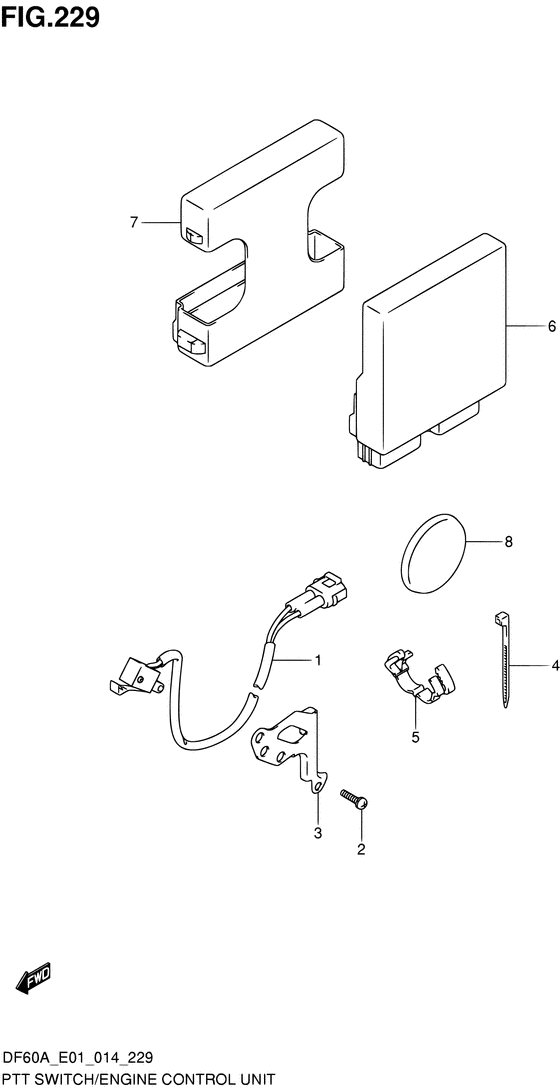 FIG.229

7

6

8

1

4

5

3

2

FWD

DF60A_E01_014_229
PTT SWITCH/ENGINE CONTROL UNIT