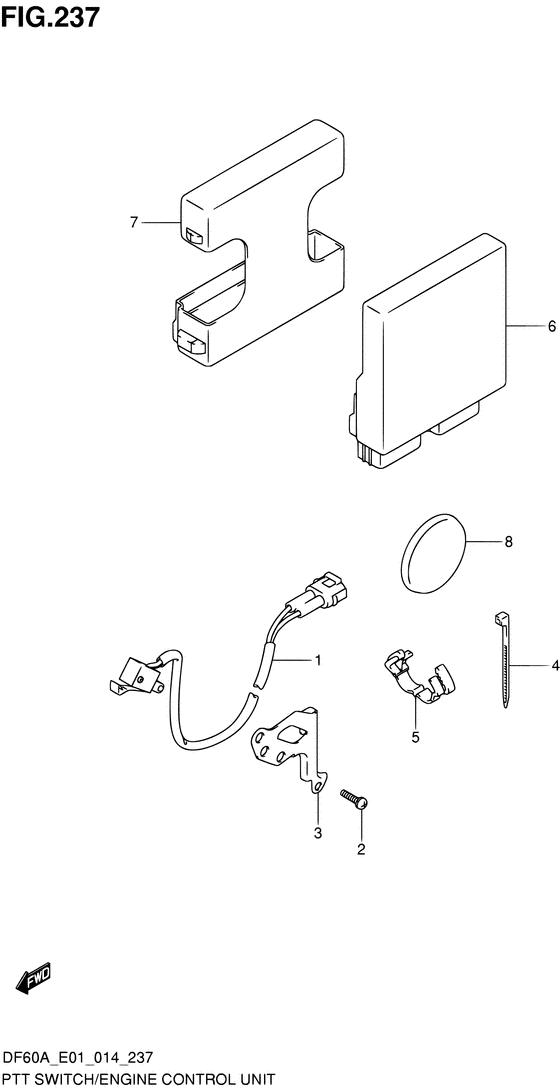 FIG.237

7

6

8

1

4

5

3

2

FWD

DF60A_E01_014_237

PTT SWITCH/ENGINE CONTROL UNIT