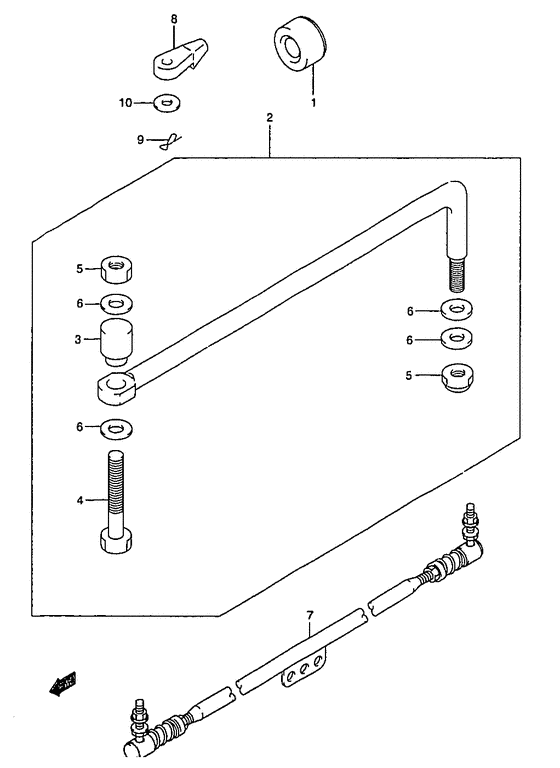 8
1
10
9
2
5
6
3
6
6
5
6
4
7