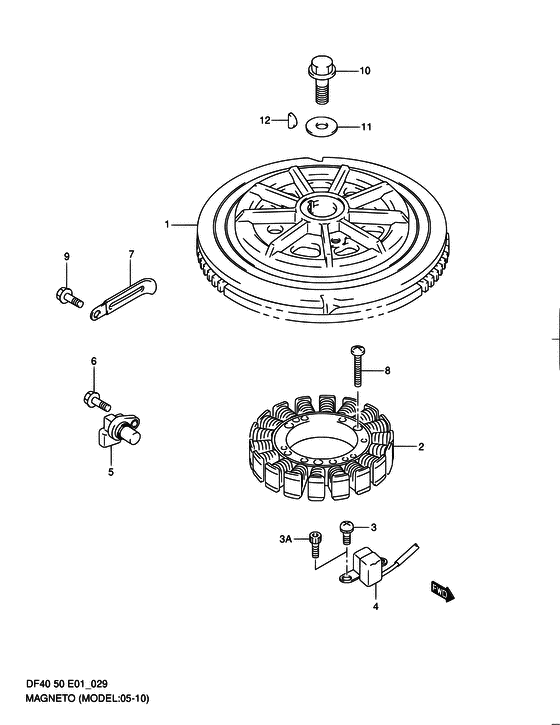 10

12

11

1

9

7

6

8

5

2

3A

3

4

FWD

DF40 50 E01_029
MAGNETO (MODEL:05-10)