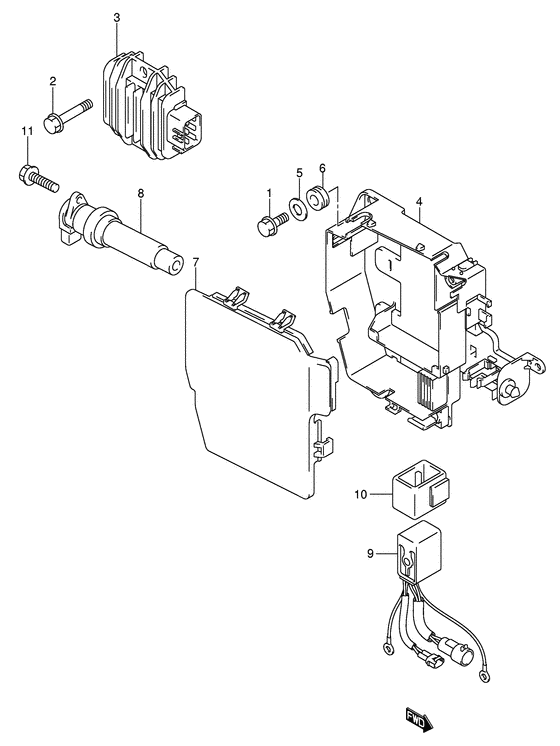 3
2
11
8
1
5
6
4
7
10
9
FWD