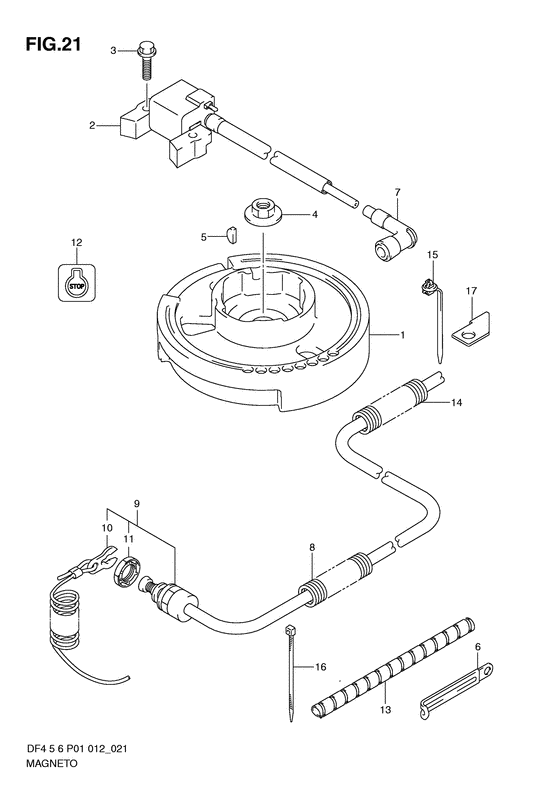 FIG.21

3
2
4
5
7
12
STOP
15
17
1
14
9
10
11
8
16
13
6

DF4 5 6 P01 012_021
MAGNETO