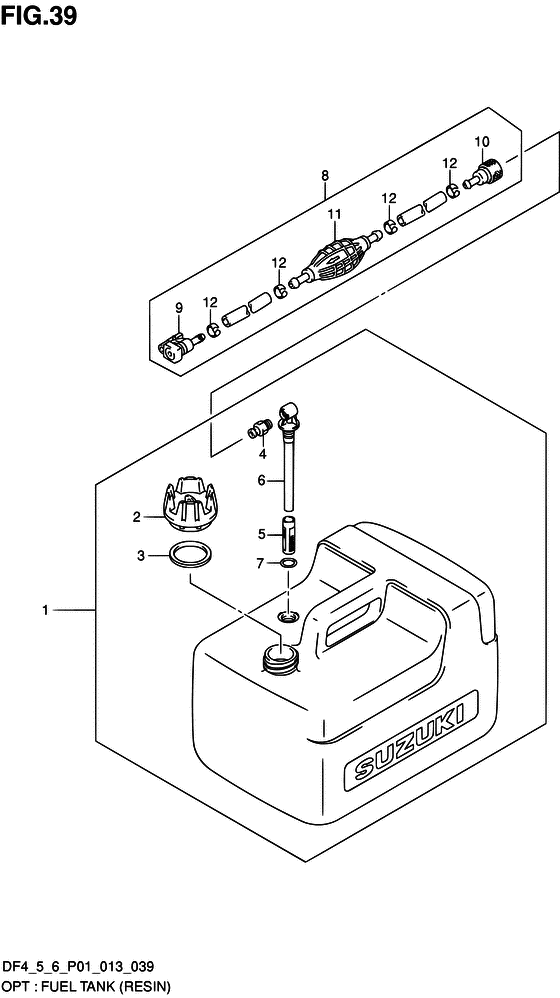 FIG.39

8
10
12
11
12
12
9
12
4
6
2
5
3
7
1
SUZUKI

DF4_5_6_P01_013_039
OPT : FUEL TANK (RESIN)