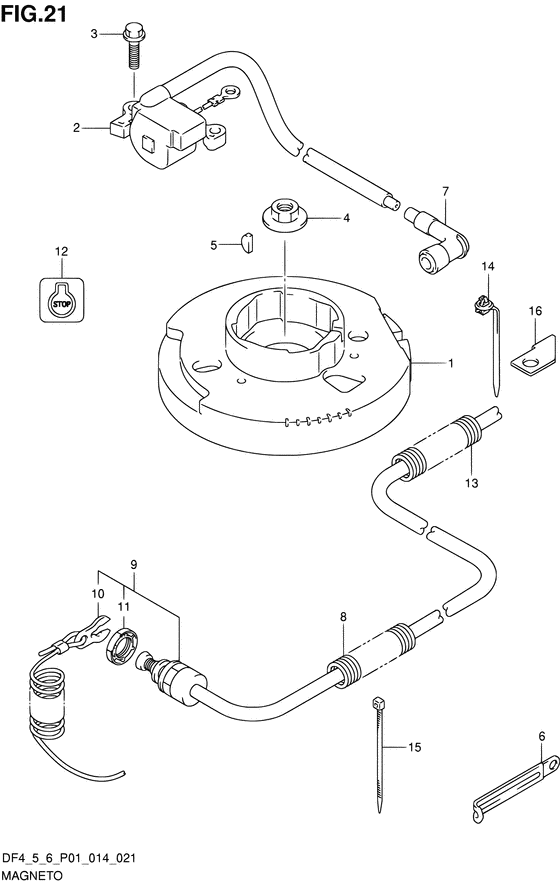 FIG.21

3
2
7
4
5
12
STOP
14
16
1
13
9
10
11
8
15
6

DF4_5_6_P01_014_021
MAGNETO