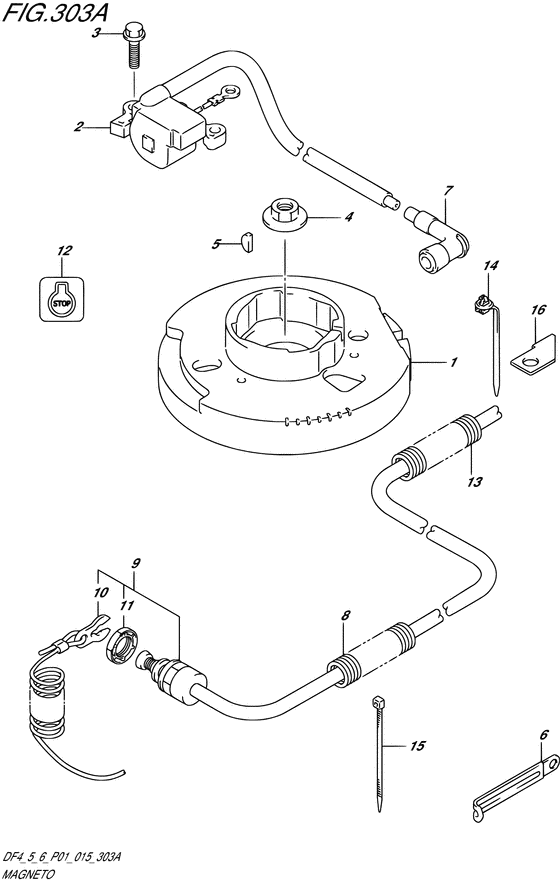 FIG.303A

3
2
7
4
5
12
STOP
14
16
1
13
9
10
11
8
15
6

DF4_5_6_P01_015_303A
MAGNETO