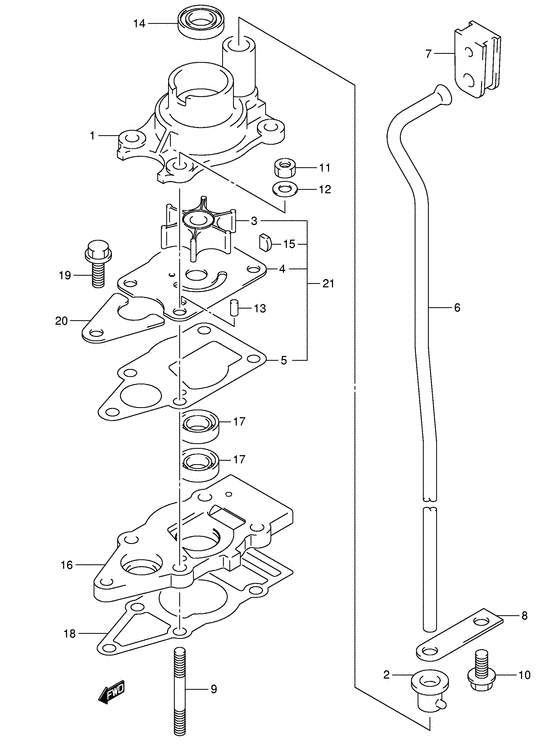 14
7
1
11
12
3
15
19
4
21
13
20
6
5
17
17
16
8
18
2
10
FWD
9