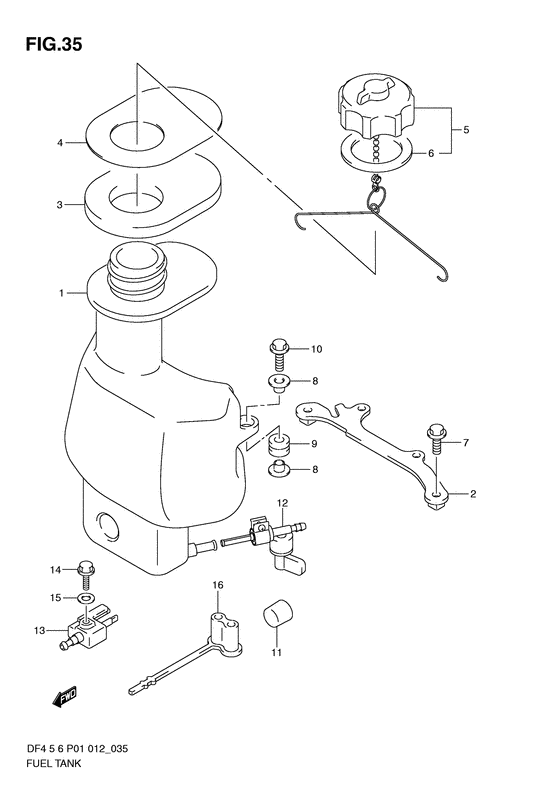 FIG.35

4
3
1
5
6
10
8
9
8
7
2
12
14
15
13
16
11
FWD

DF4 5 6 P01 012_035
FUEL TANK