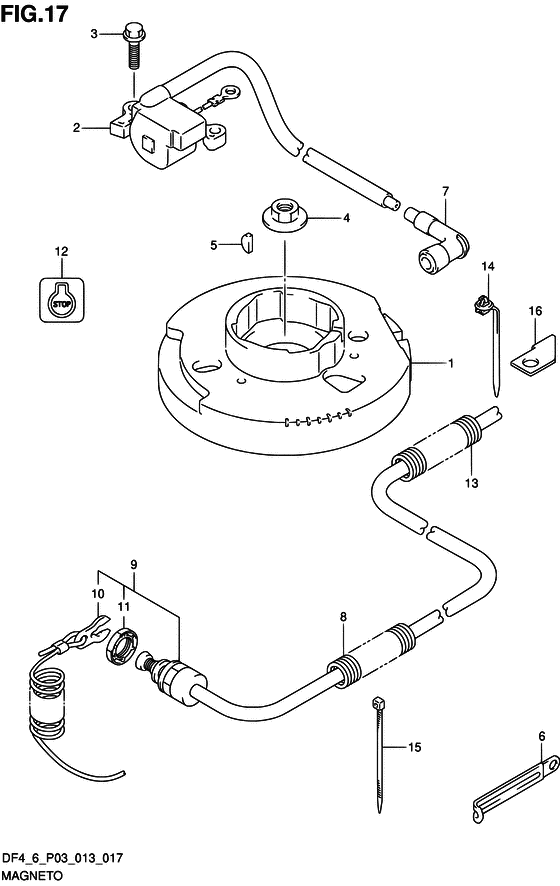 FIG.17

3
2
7
4
5
12
STOP
14
16
1
13
9
10
11
8
15
6

DF4_6_P03_013_017
MAGNETO