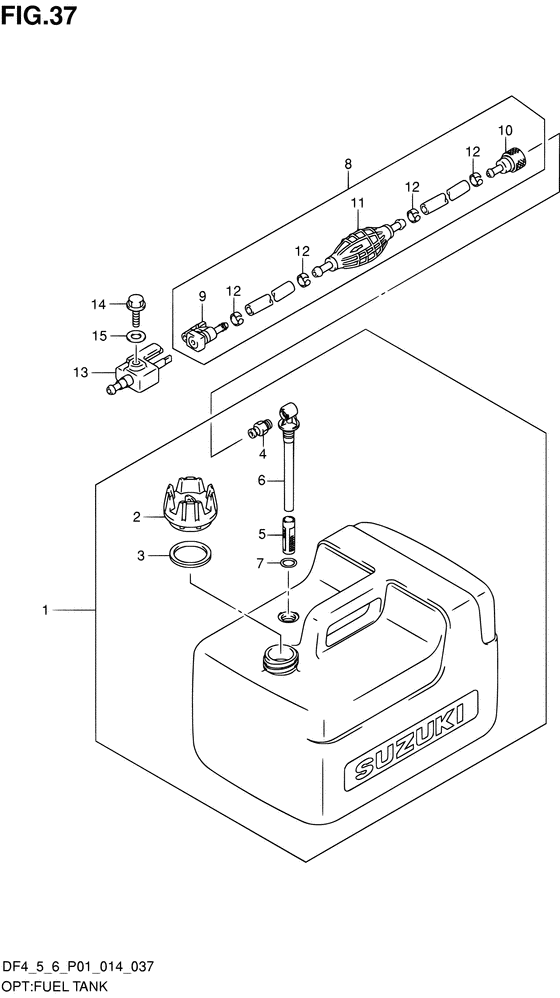 FIG.37

8
10
12
12
11
12
12
9
14
15
13
4
6
2
5
3
7
1
SUZUKI

DF4_5_6_P01_014_037
OPT:FUEL TANK