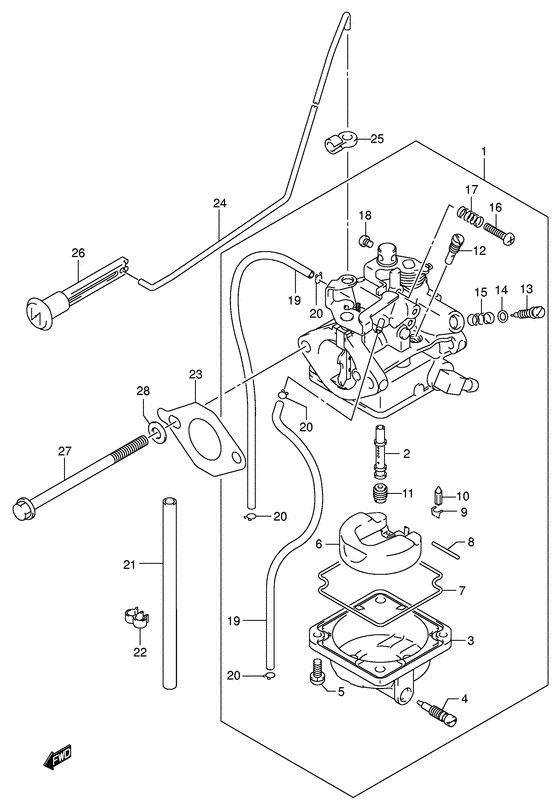 25
1
24
17
16
18
12
26
19
20
15
14
13
23
28
20
27
2
11
10
9
20
6
8
21
7
19
3
22
20
5
4
FWD