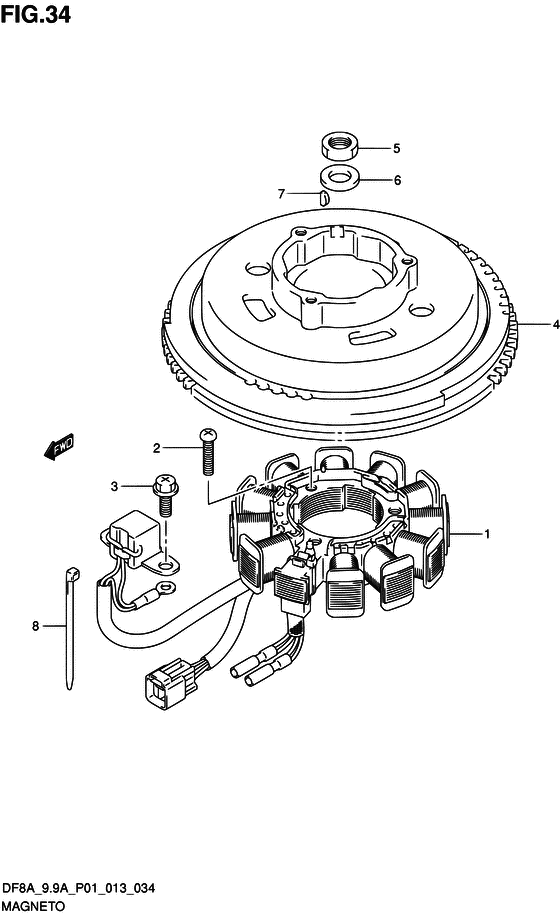 FIG.34

5
6
7
4
FWD
2
3
1
8

DF8A_9.9A_P01_013_034
MAGNETO