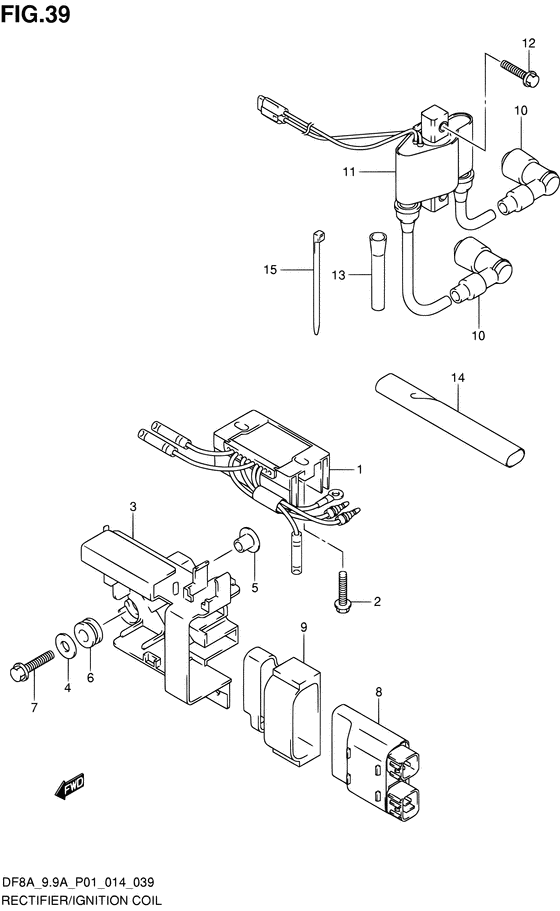 FIG.39

12
10
11
15
13
10
14
1
3
5
2
9
4
6
7
8
FWD

DF8A_9.9A_P01_014_039
RECTIFIER/IGNITION COIL