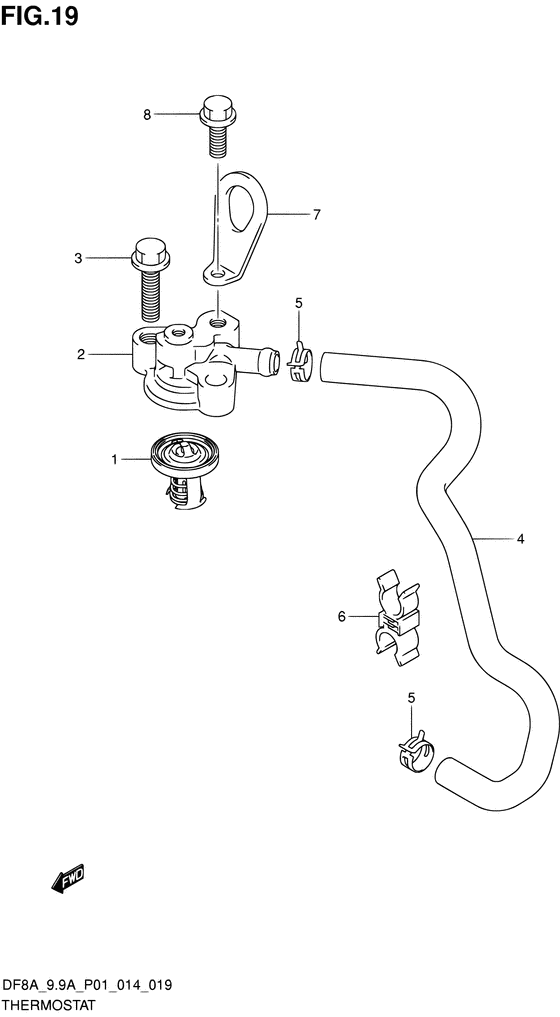 FIG.19

8

7

3

5

2

1

4

6

5

FWD

DF8A_9.9A_P01_014_019
THERMOSTAT