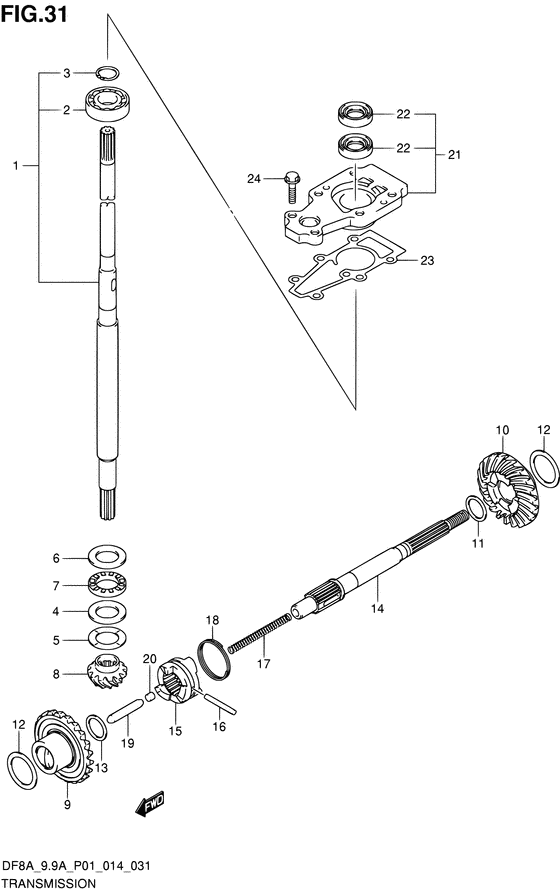 FIG.31

3
2
1
22
22
21
24
23
10
12
11
14
6
7
4
5
8
18
17
20
15
16
19
12
13
9
FWD

DF8A_9.9A_P01_014_031
TRANSMISSION