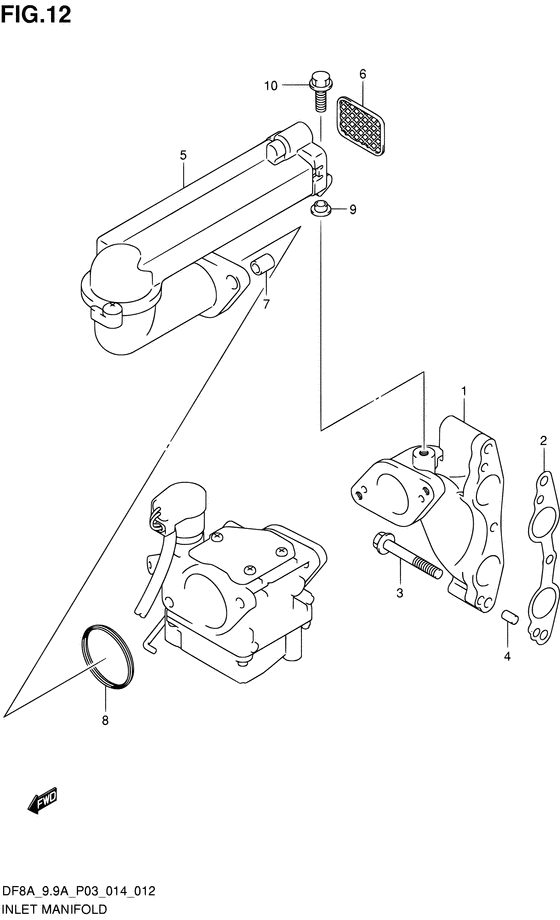 FIG.12

10
6
5
9
7
1
2
3
4
8

FWD

DF8A_9.9A_P03_014_012
INLET MANIFOLD