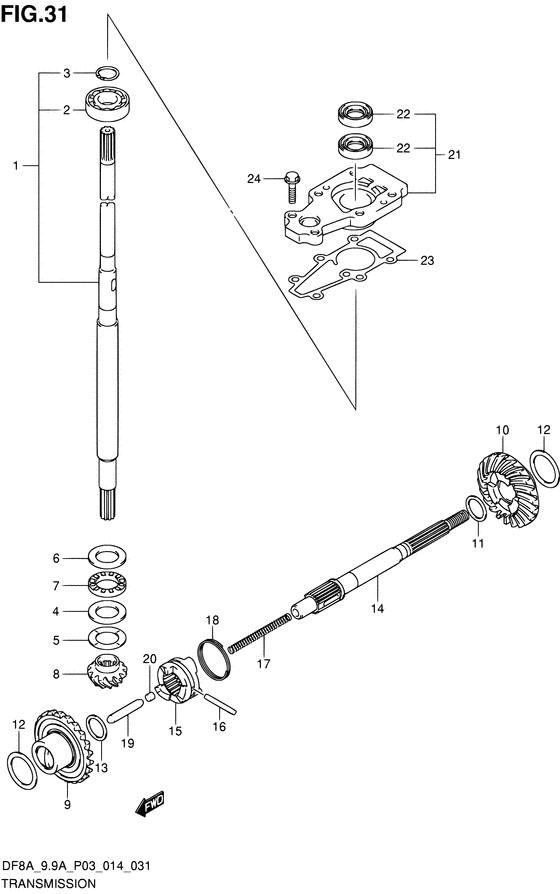 FIG.31

3
2
1
22
22
21
24
23
10
12
11
14
6
7
4
5
8
18
17
20
15
16
19
12
13
9
FWD

DF8A_9.9A_P03_014_031
TRANSMISSION