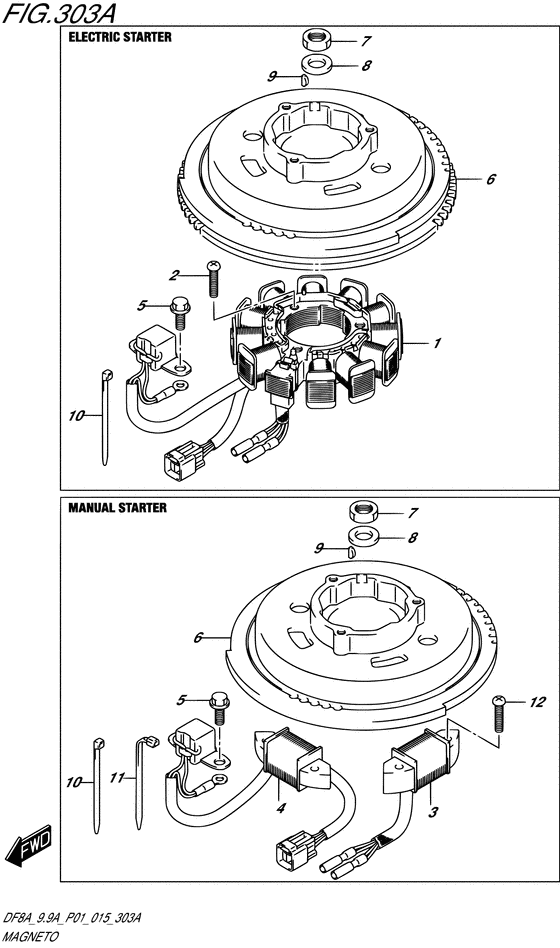 FIG.303A

ELECTRIC STARTER

7
8
9
6
2
5
1
10

MANUAL STARTER

7
8
9
6
5
12
10
11
4
3

FWD

DF8A_9.9A_P01_015_303A
MAGNETO