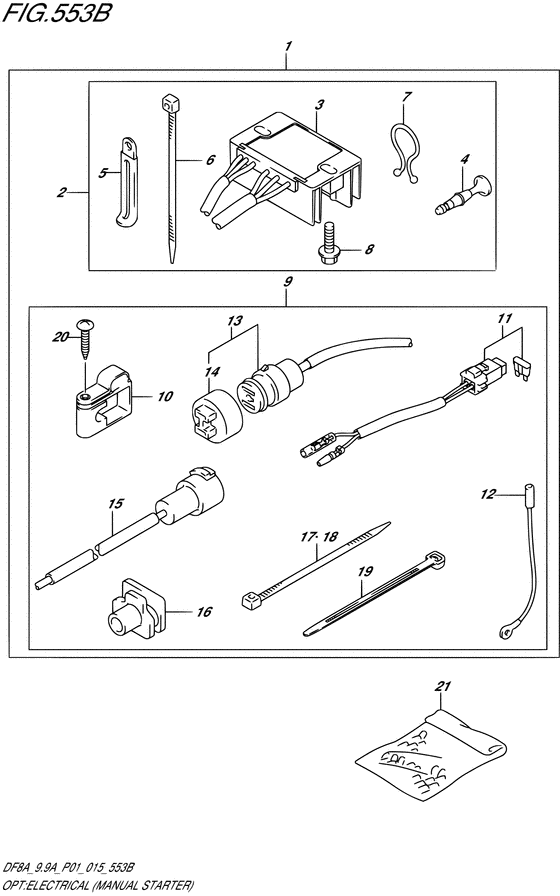 FIG.553B

1
2
3
4
5
6
7
8
9
10
11
12
13
14
15
16
17·18
19
20
21

DF8A_9.9A_P01_015_553B
OPT:ELECTRICAL (MANUAL STARTER)