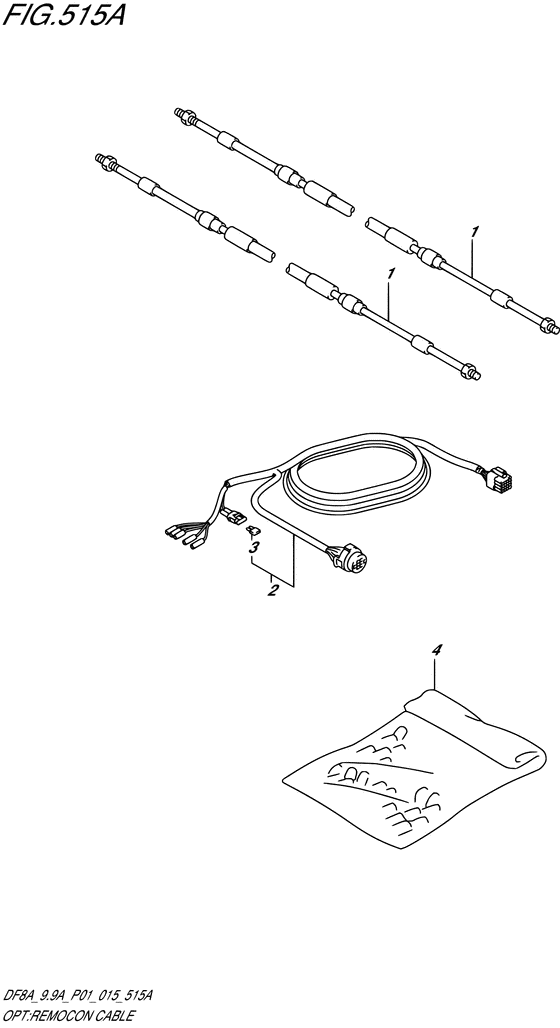 FIG.515A

1

1

3

2

4

DF8A_9.9A_P01_015_515A
OPT:REMOCON CABLE