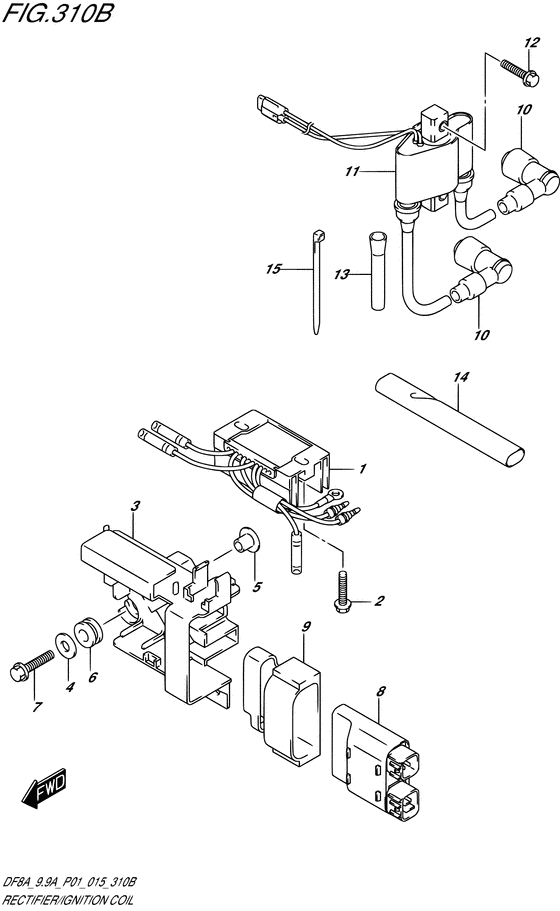 FIG.310B

12
10
11
15
13
10
14
1
3
5
2
9
4
6
7
8
FWD

DF8A_9.9A_P01_015_310B
RECTIFIER/IGNITION COIL