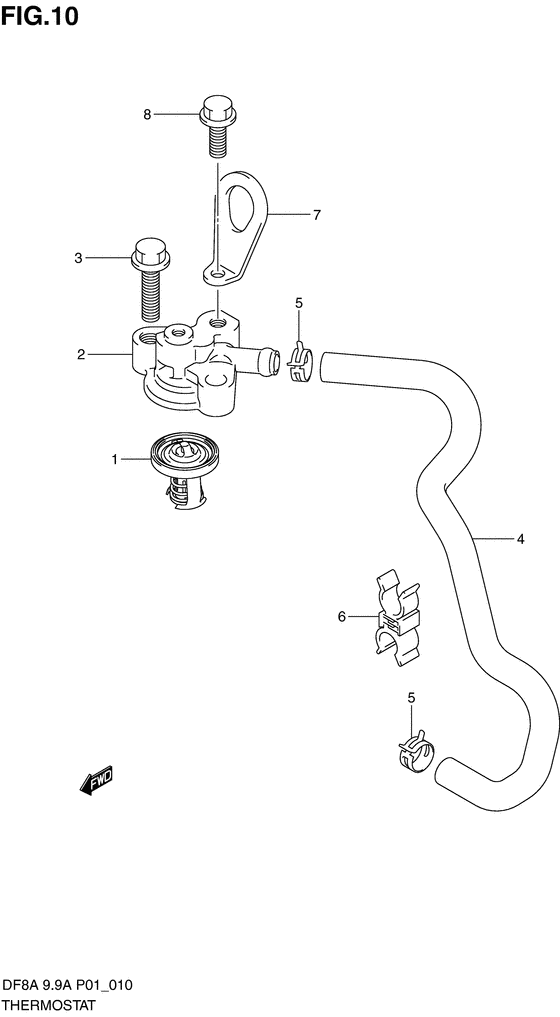 FIG.10

8

7

3

5

2

1

4

6

5

FWD

DF8A 9.9A P01_010
THERMOSTAT