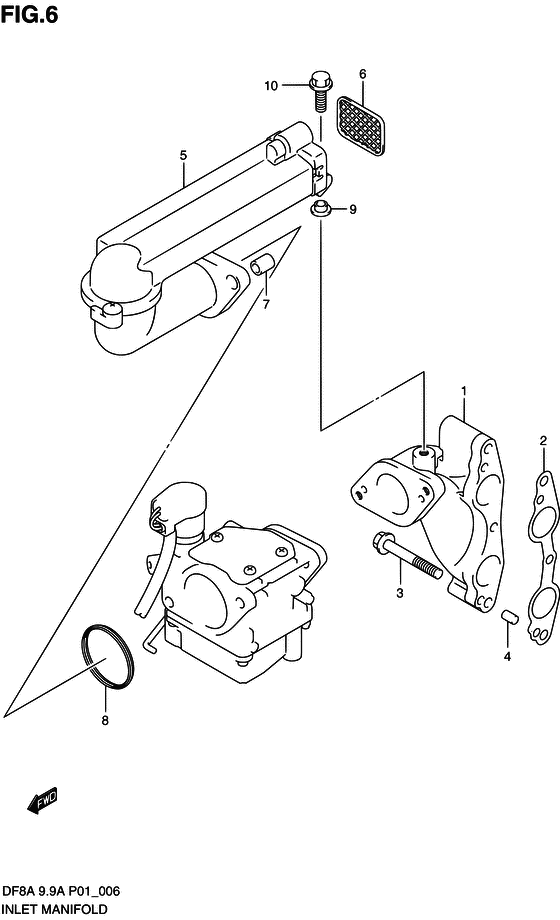 FIG.6

10

6

5

9

7

1

2

3

4

8

FWD

DF8A 9.9A P01_006
INLET MANIFOLD