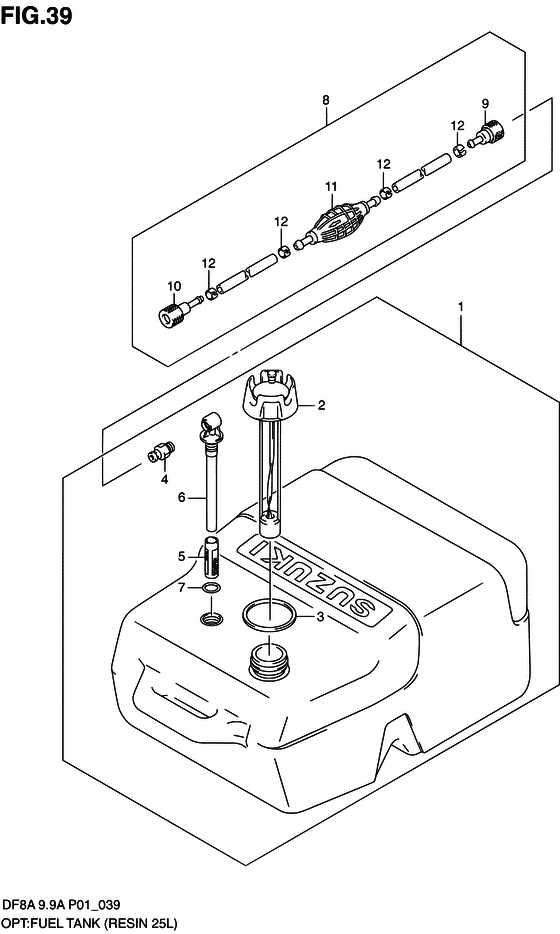 FIG.39

8

9

12

12

11

12

12

10

1

2

4

6

5

7

3

SUZUKI

DF8A 9.9A P01_039
OPT:FUEL TANK (RESIN 25L)