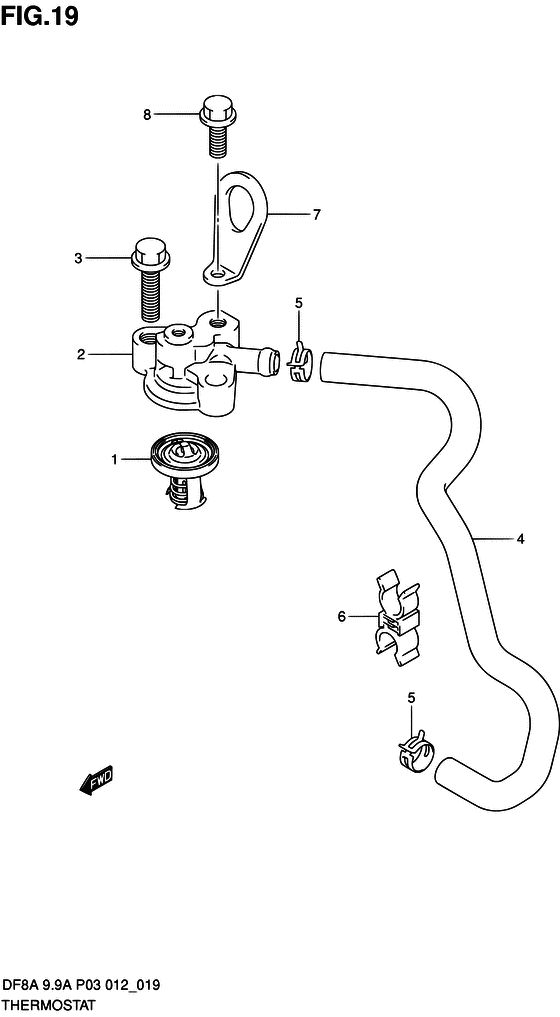 FIG.19

8

7

3

5

2

1

4

6

5

FWD

DF8A 9.9A P03 012_019
THERMOSTAT