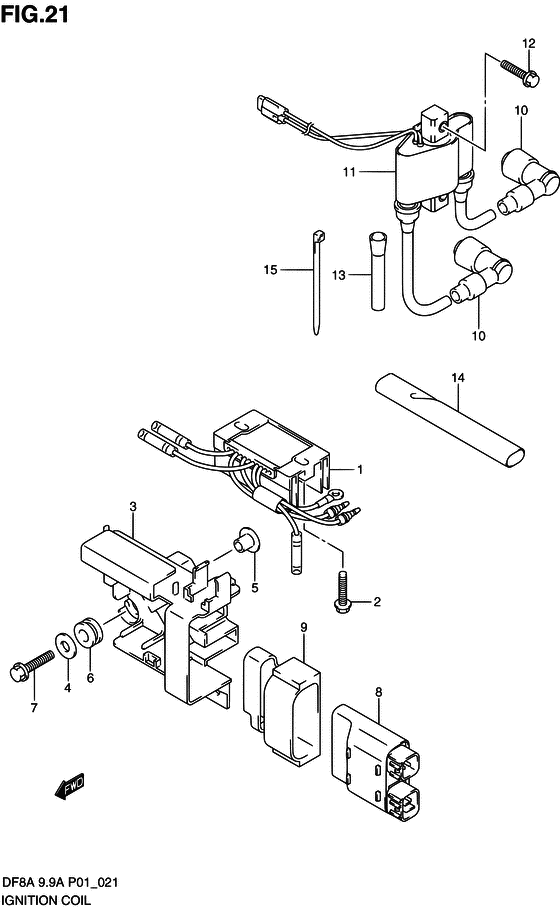 FIG.21

12
10
11
15
13
10
14
1
3
5
2
9
4
6
7
8
FWD

DF8A 9.9A P01_021
IGNITION COIL