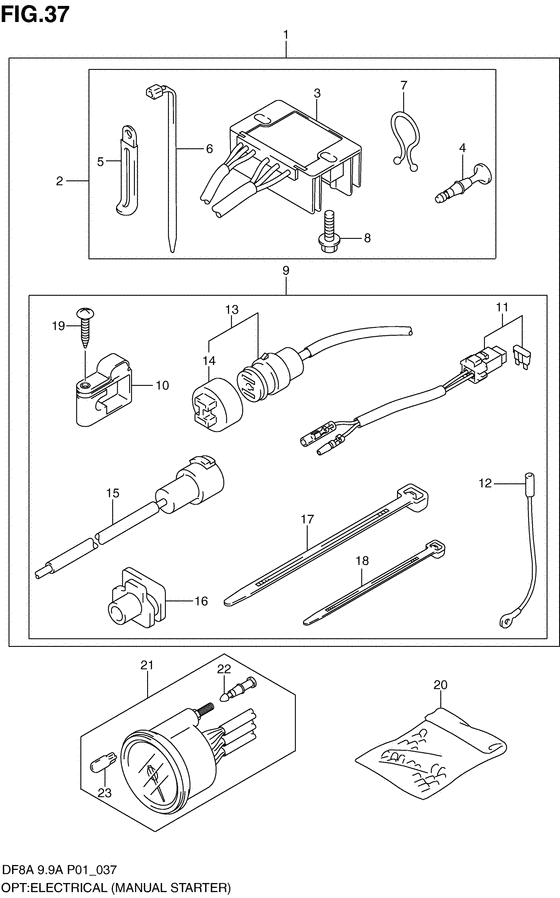 FIG.37

1
2
3
4
5
6
7
8
9
10
11
12
13
14
15
16
17
18
19
20
21
22
23

DF8A 9.9A P01_037
OPT:ELECTRICAL (MANUAL STARTER)