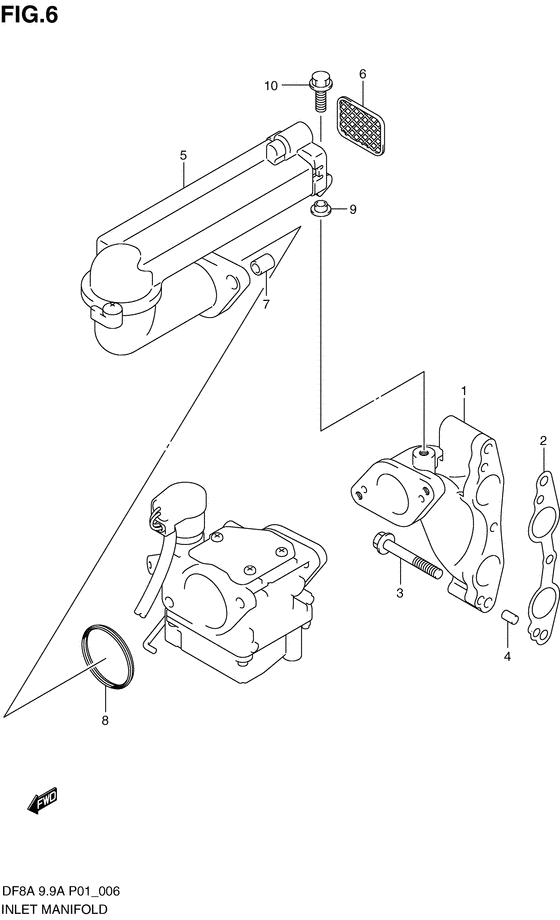 FIG.6

10
6
5
9
7
1
2
3
4
8
FWD

DF8A 9.9A P01_006
INLET MANIFOLD